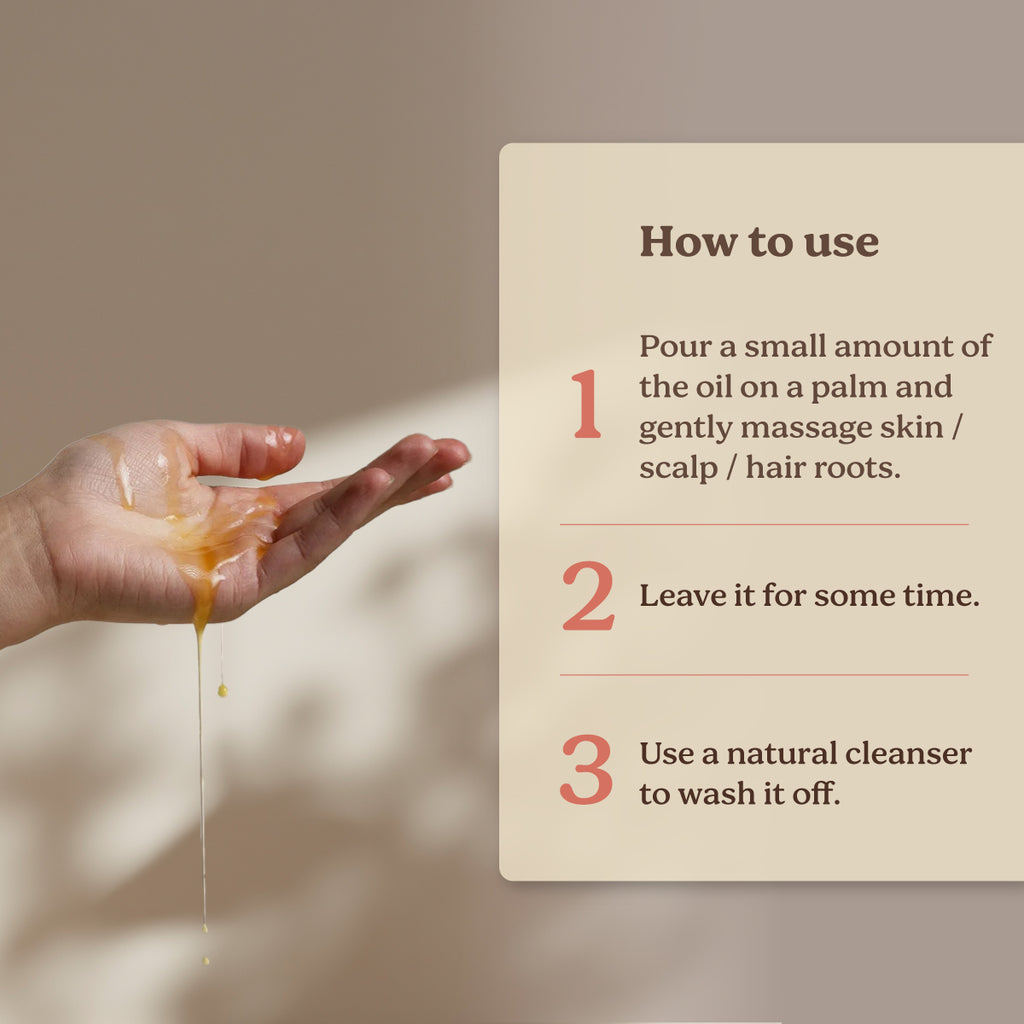 How to use

1 Pour a small amount of the oil on a palm and gently massage skin / scalp / hair roots.

2 Leave it for some time.

3 Use a natural cleanser to wash it off.